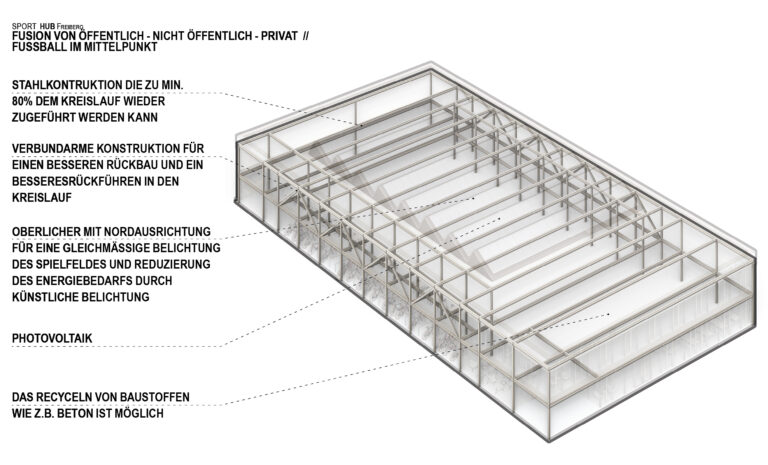 SPORT HUB FREIBERG
FUSION VON ÖFFENTLICH - NICHT ÖFFENTLICH - PRIVAT //
FUSSBALL IM MITTELPUNKT

STAHLKONTRUKTION DIE ZU MIN. 80% DEM KREISLAUF WIEDER ZUGEFÜHRT WERDEN KANN

VERBUNDARME KONSTRUKTION FÜR EINEN BESSEREN RÜCKBAU UND EIN BESSERESRÜCKFÜHREN IN DEN KREISLAUF

OBERLICHER MIT NORDAUSRICHTUNG FÜR EINE GLEICHMÄSSIGE BELICHTUNG DES SPIELFELDES UND REDUZIERUNG DES ENERGIEBEDARFS DURCH KÜNSTLICHE BELICHTUNG

PHOTOVOLTAIK

DAS RECYCELN VON BAUSTOFFEN WIE Z.B. BETON IST MÖGLICH